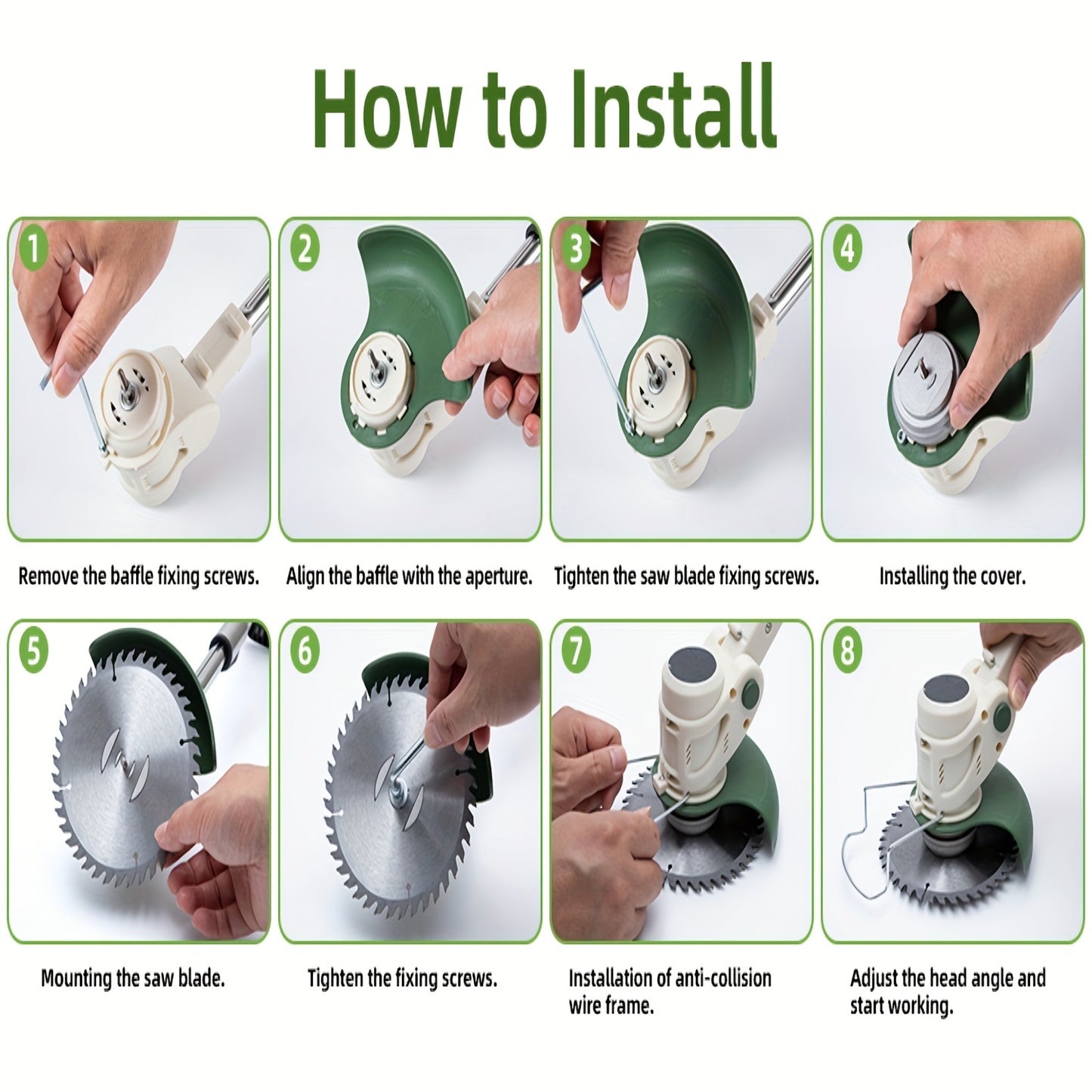 How to Install

1
Remove the baffle fixing screws.

2
Align the baffle with the aperture.

3
Tighten the saw blade fixing screws.

4
Installing the cover.

5
Mounting the saw blade.

6
Tighten the fixing screws.

7
Installation of anti-collision wire frame.

8
Adjust the head angle and start working.