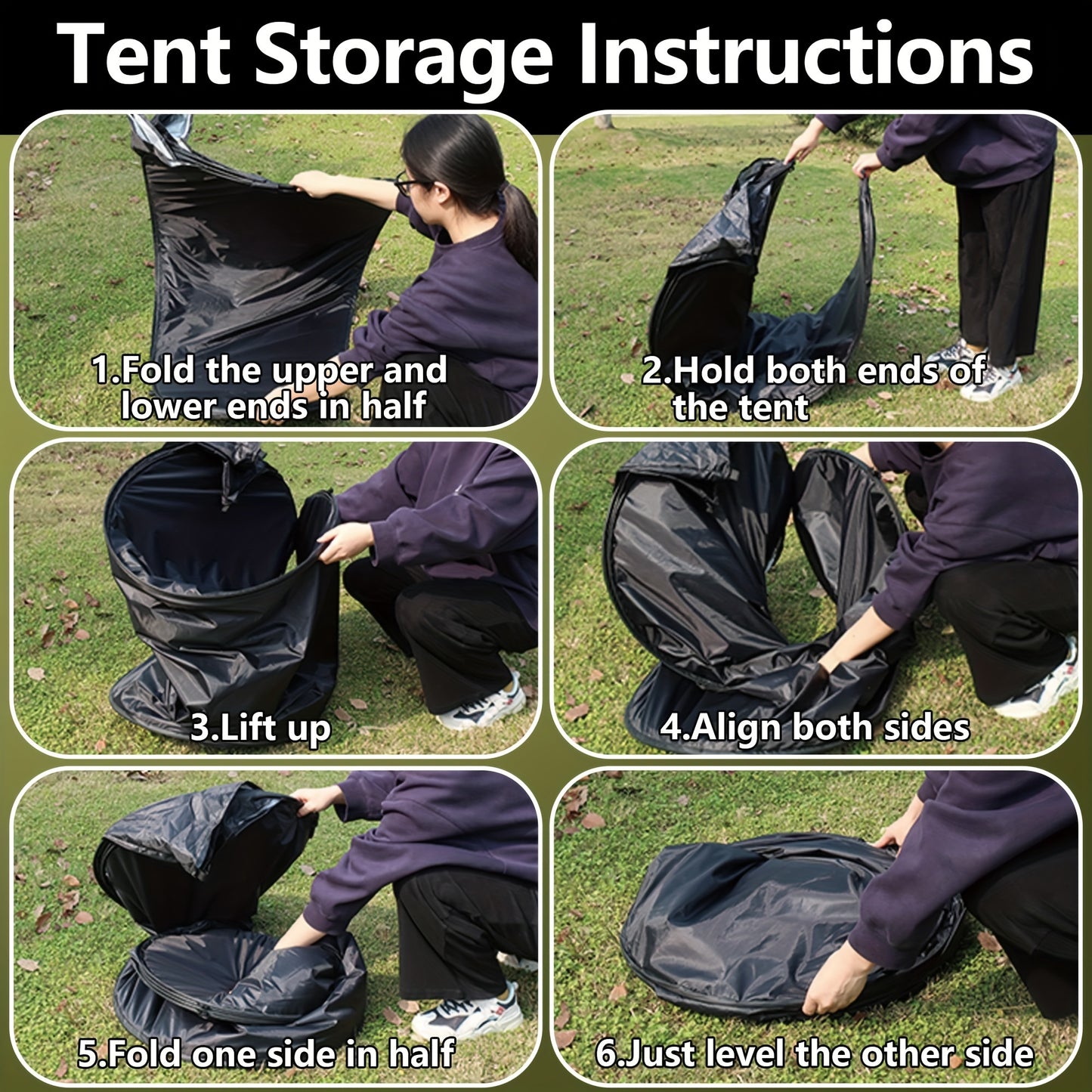 Tent Storage Instructions

1.Fold the upper and lower ends in half

2.Hold both ends of the tent

3.Lift up

4.Align both sides

5.Fold one side in half

6.Just level the other side