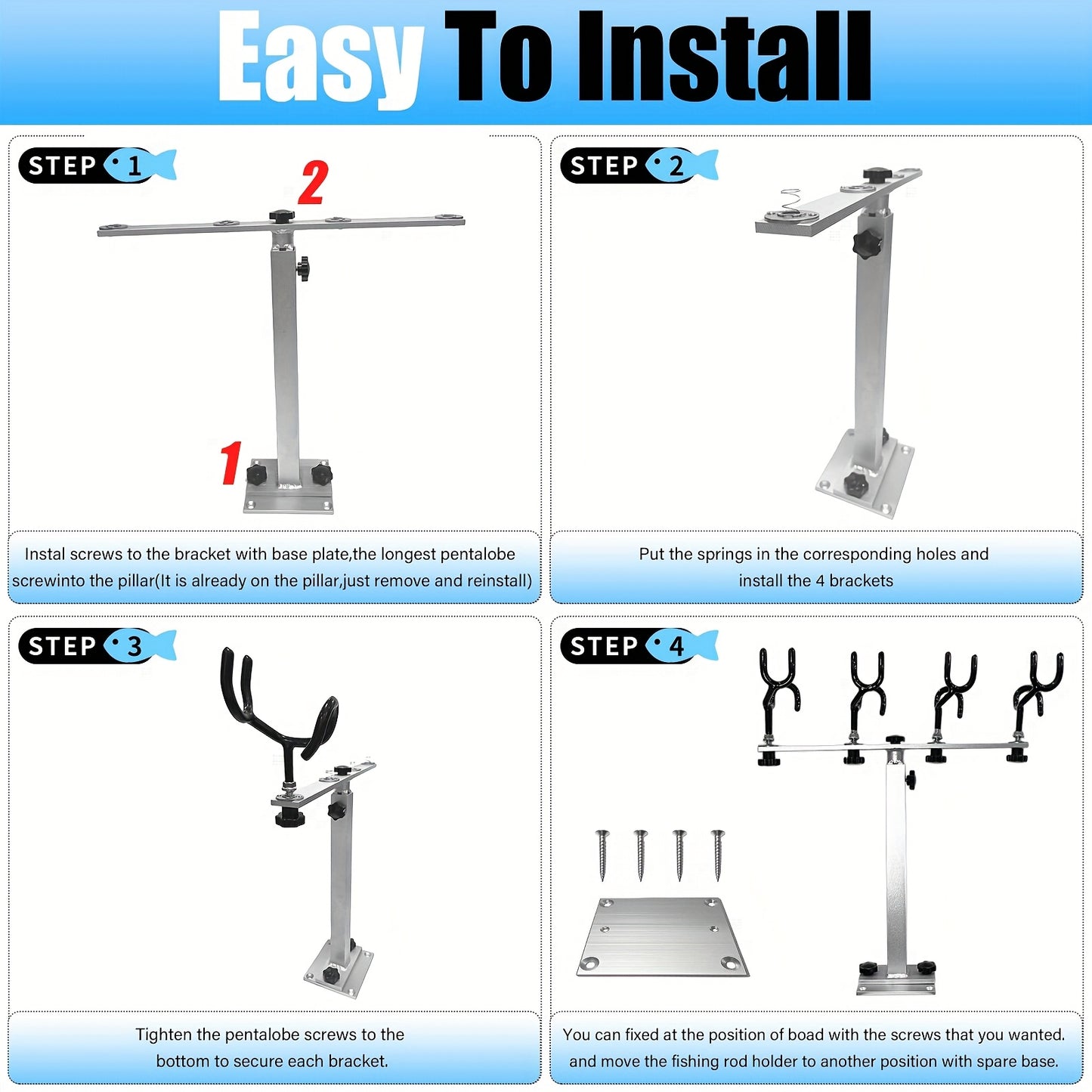 Easy To Install

STEP 1

2

1

Instal screws to the bracket with base plate,the longest pentalobe screwinto the pillar(It is already on the pillar,just remove and reinstall)

STEP 2

Put the springs in the corresponding holes and install the 4 brackets

STEP 3

Tighten the pentalobe screws to the bottom to secure each bracket.

STEP 4

You can fixed at the position of boad with the screws that you wanted. and move the fishing rod holder to another position with spare base.