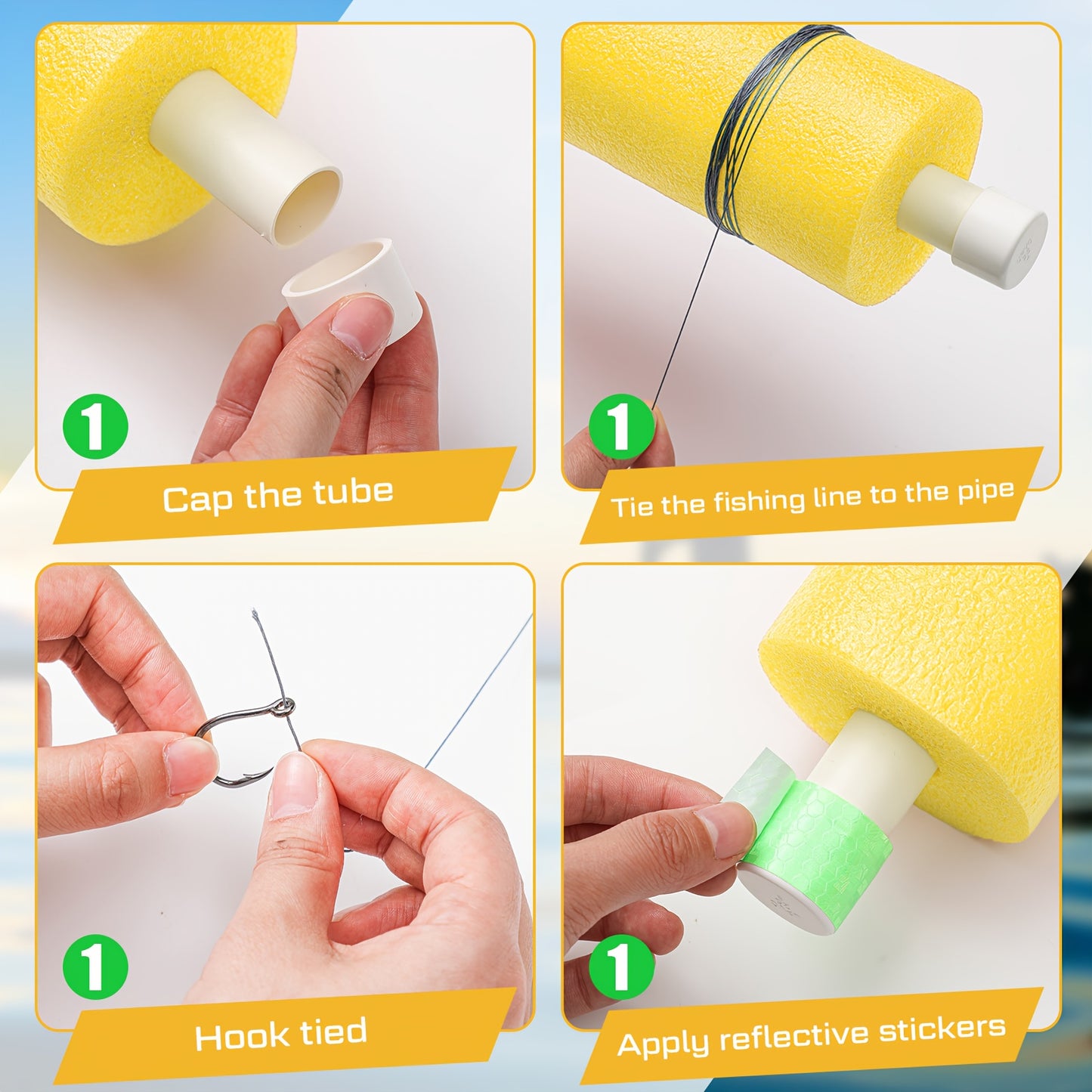 1

Cap the tube

1

Tie the fishing line to the pipe

1

Hook tied

1

Apply reflective stickers