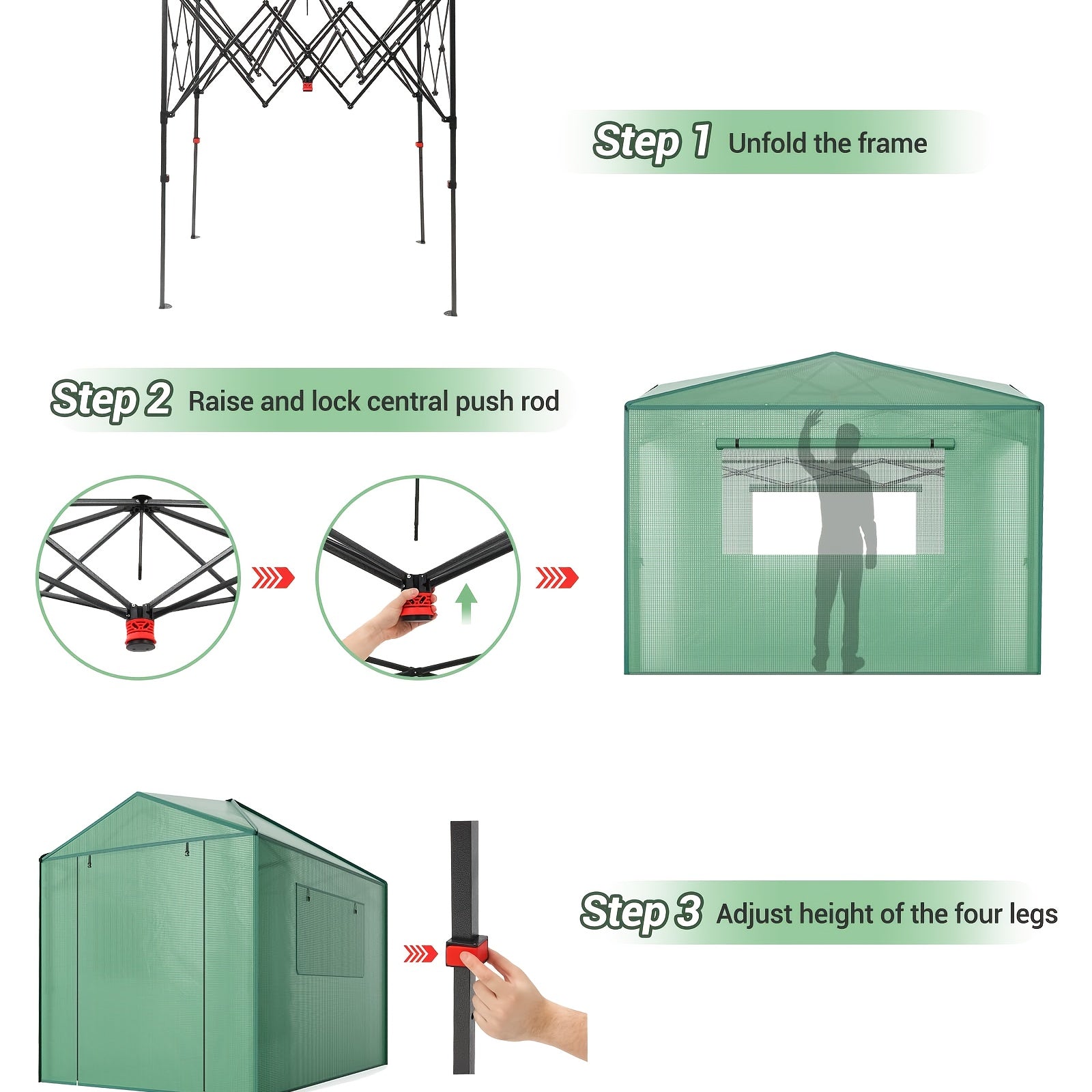 Step 1 Unfold the frame

Step 2 Raise and lock central push rod

Step 3 Adjust height of the four legs