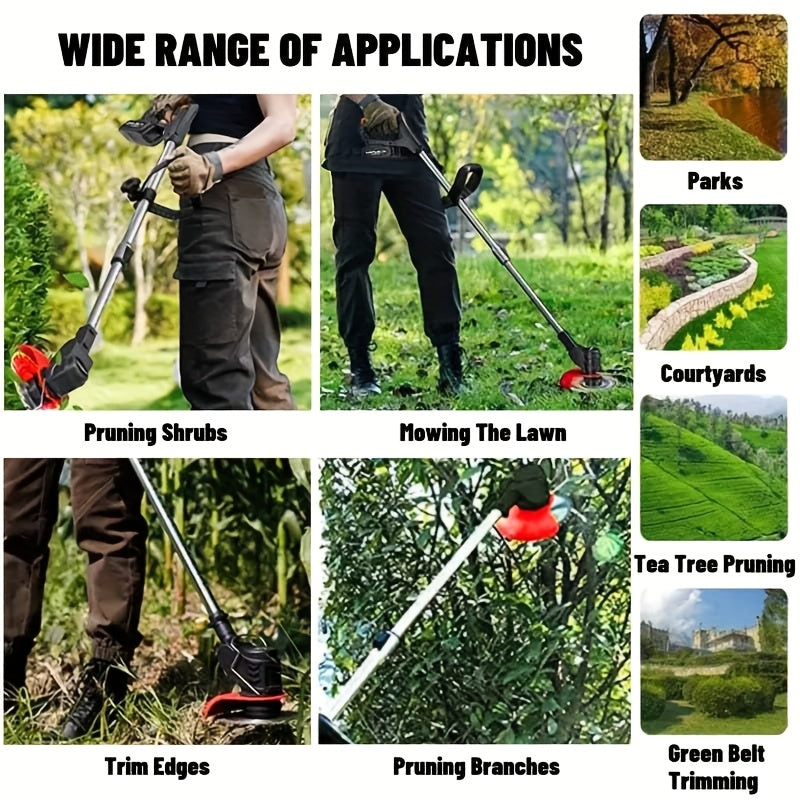 WIDE RANGE OF APPLICATIONS

Pruning Shrubs

Mowing The Lawn

Trim Edges

Pruning Branches

Parks

Courtyards

Tea Tree Pruning

Green Belt Trimming