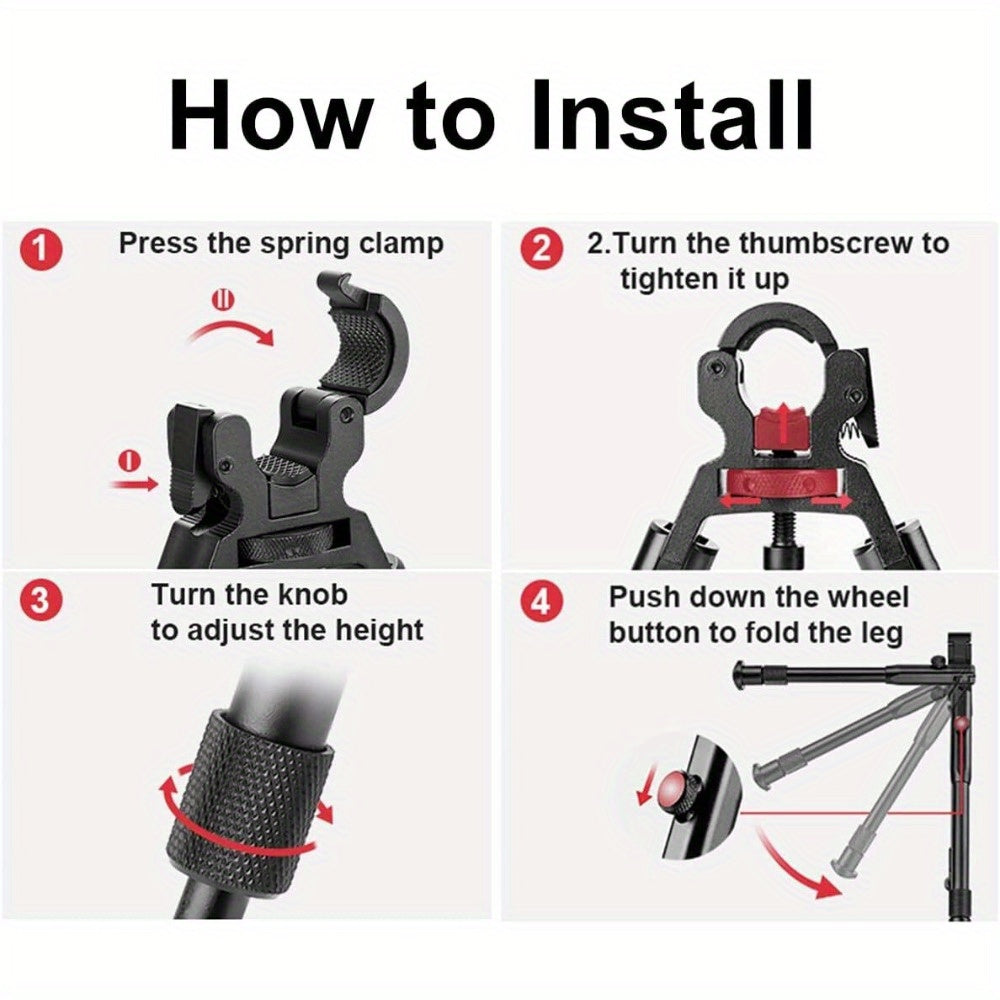 How to Install

1 Press the spring clamp

Ⅱ

Ⅰ

2 2.Turn the thumbscrew to tighten it up

3 Turn the knob to adjust the height

4 Push down the wheel button to fold the leg