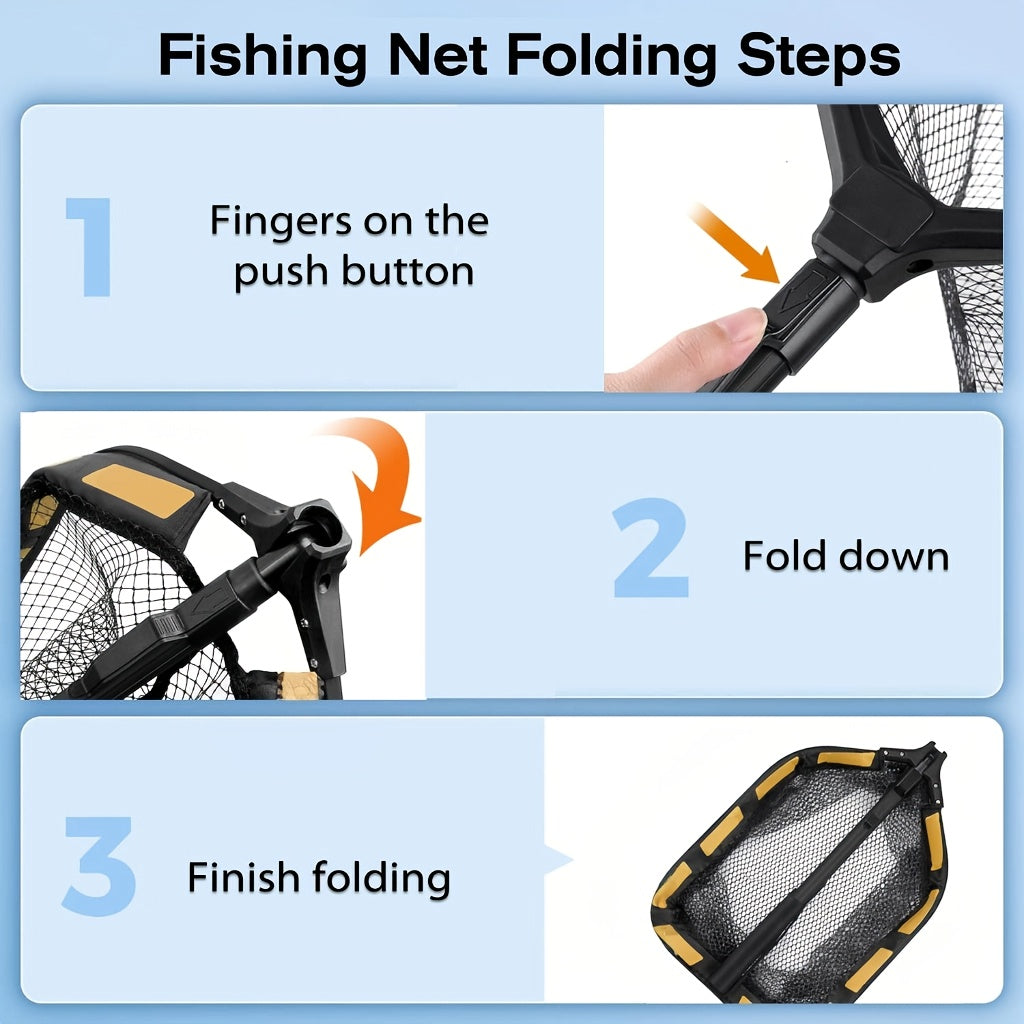 Fishing Net Folding Steps

1

Fingers on the push button

2

Fold down

3

Finish folding