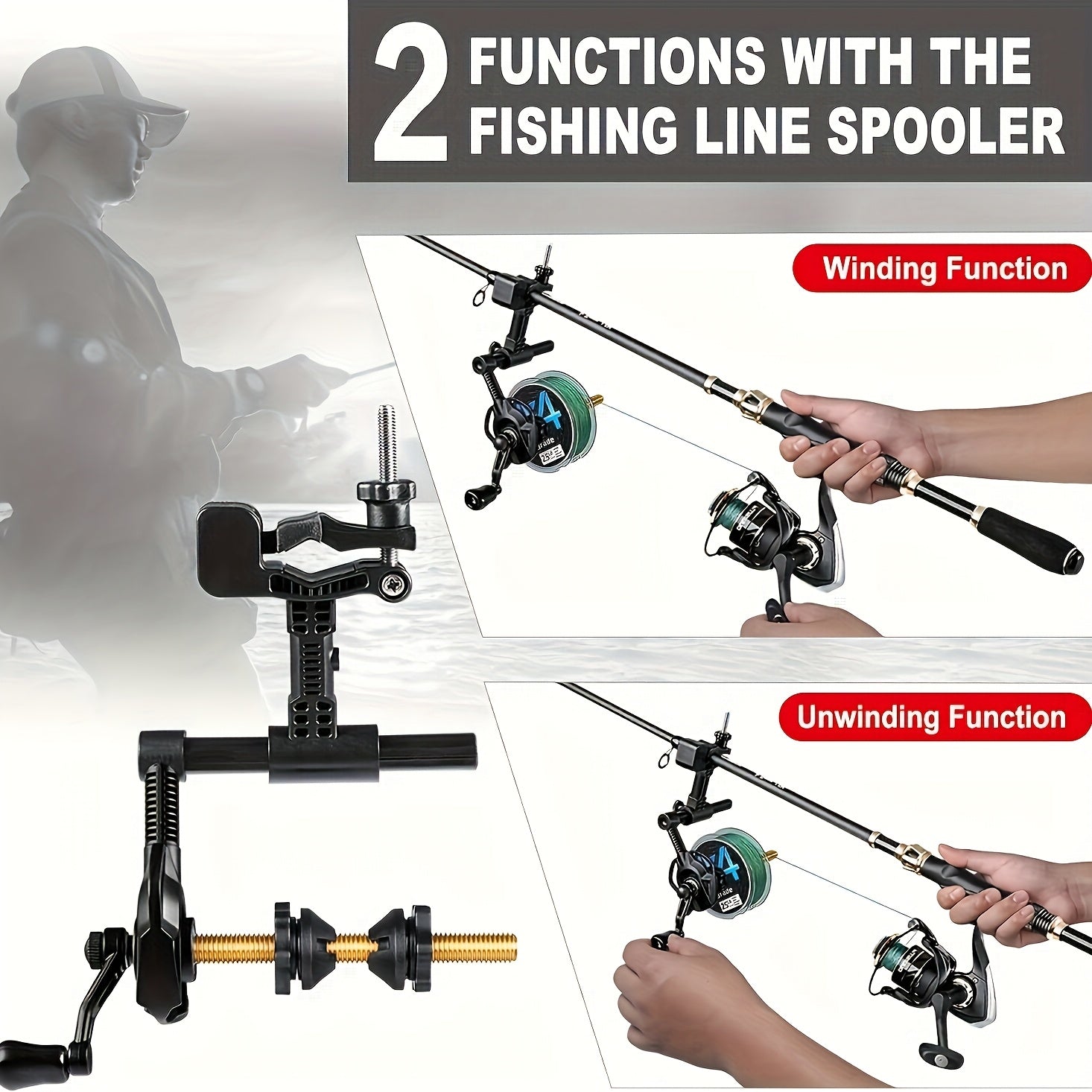 2 FUNCTIONS WITH THE FISHING LINE SPOOLER

Winding Function

Unwinding Function